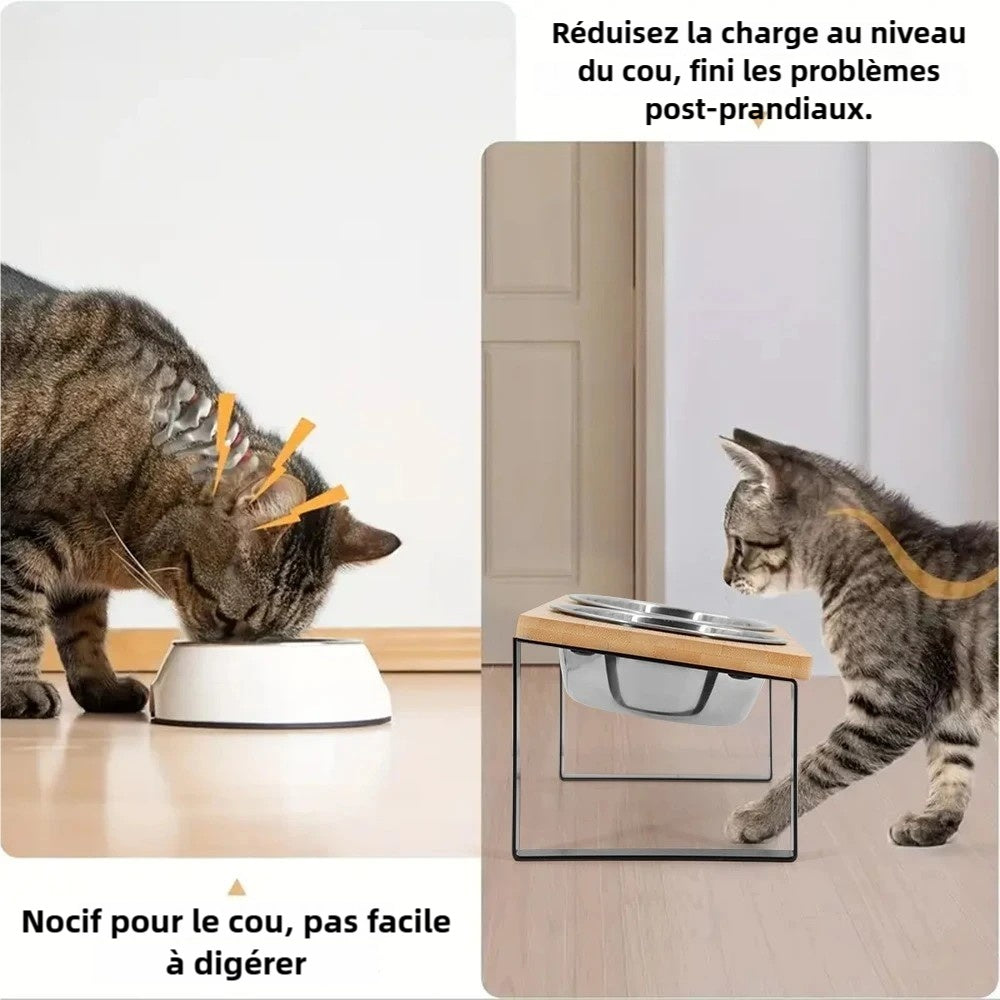 Réduisez la charge au niveau du cou, fini les problèmes post-prandiaux.

Nocif pour le cou, pas facile à digérer